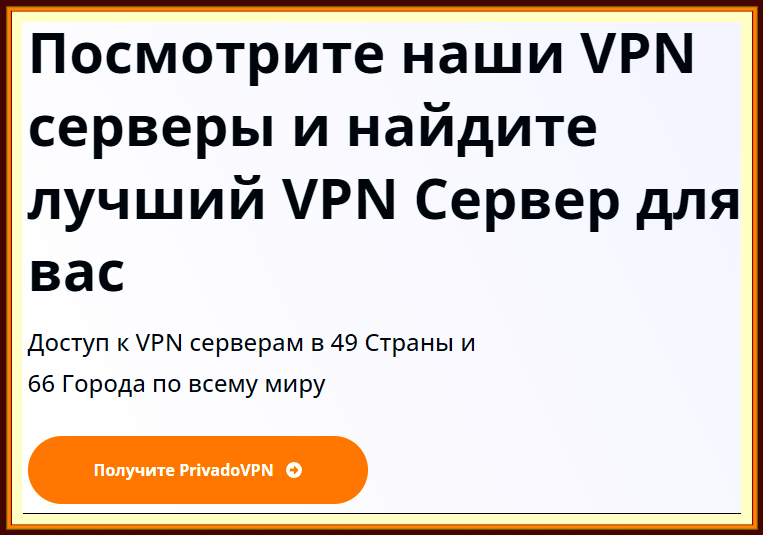 Посмотрите наши VPN серверы и найдите лучший VPN Сервер для вас

Доступ к VPN серверам в 49 Страны и 66 Города по всему миру

Получите PrivadoVPN